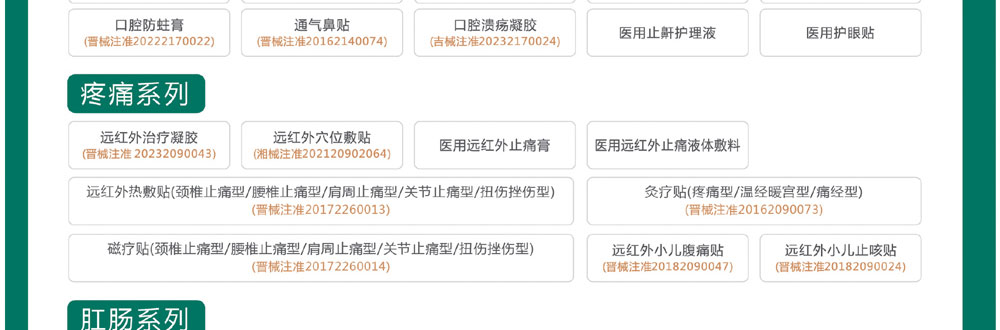 口腔防蛀膏
(晋械注准20222170022)

通气鼻贴
(晋械注准20162140074)

口腔溃疡凝胶
(吉械注准20232170024)

医用止鼾护理液

医用护眼贴

疼痛系列

远红外治疗凝胶
(晋械注准 20232090043)

远红外穴位敷贴
(湘械注准202120902064)

医用远红外止痛膏

医用远红外止痛液体敷料

远红外热敷贴(颈椎止痛型/腰椎止痛型/肩周止痛型/关节止痛型/扭伤挫伤型)
(晋械注准20172260013)

灸疗贴(疼痛型/温经暖宫型/痛经型)
(晋械注准20162090073)

磁疗贴(颈椎止痛型/腰椎止痛型/肩周止痛型/关节止痛型/扭伤挫伤型)
(晋械注准20172260014)

远红外小儿腹痛贴
(晋械注准20182090047)

远红外小儿止咳贴
(晋械注准20182090024)

肛肠系列